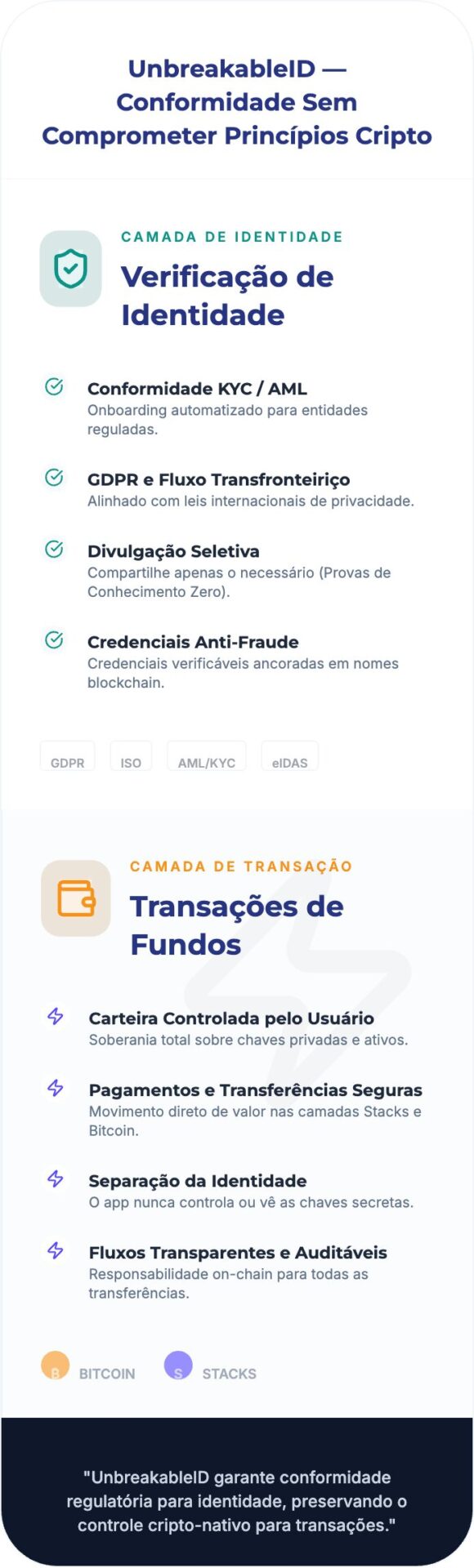 UnbreakableID — Conformidade Sem Comprometer Princípios Cripto

CAMADA DE IDENTIDADE

Verificação de Identidade

Conformidade KYC / AML
Onboarding automatizado para entidades reguladas.

GDPR e Fluxo Transfronteiriço
Alinhado com leis internacionais de privacidade.

Divulgação Seletiva
Compartilhe apenas o necessário (Provas de Conhecimento Zero).

Credenciais Anti-Fraude
Credenciais verificáveis ancoradas em nomes blockchain.

GDPR ISO AML/KYC eIDAS

CAMADA DE TRANSAÇÃO

Transações de Fundos

Carteira Controlada pelo Usuário
Soberania total sobre chaves privadas e ativos.

Pagamentos e Transferências Seguras
Movimento direto de valor nas camadas Stacks e Bitcoin.

Separação da Identidade
O app nunca controla ou vê as chaves secretas.

Fluxos Transparentes e Auditáveis
Responsabilidade on-chain para todas as transferências.

B BITCOIN S STACKS

"UnbreakableID garante conformidade regulatória para identidade, preservando o controle cripto-nativo para transações."